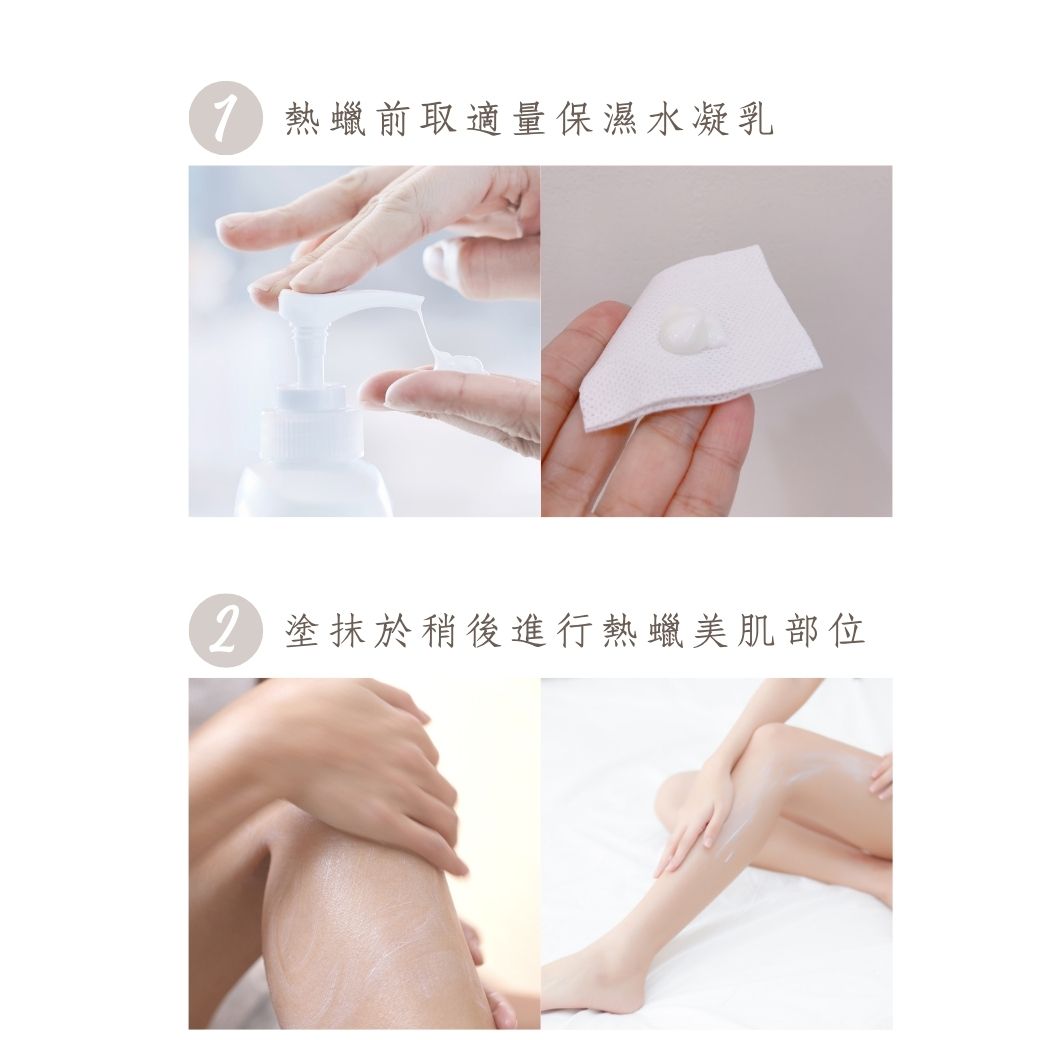 1 熱蠟前取適量保濕水凝乳

2 塗抹於稍後進行熱蠟美肌部位