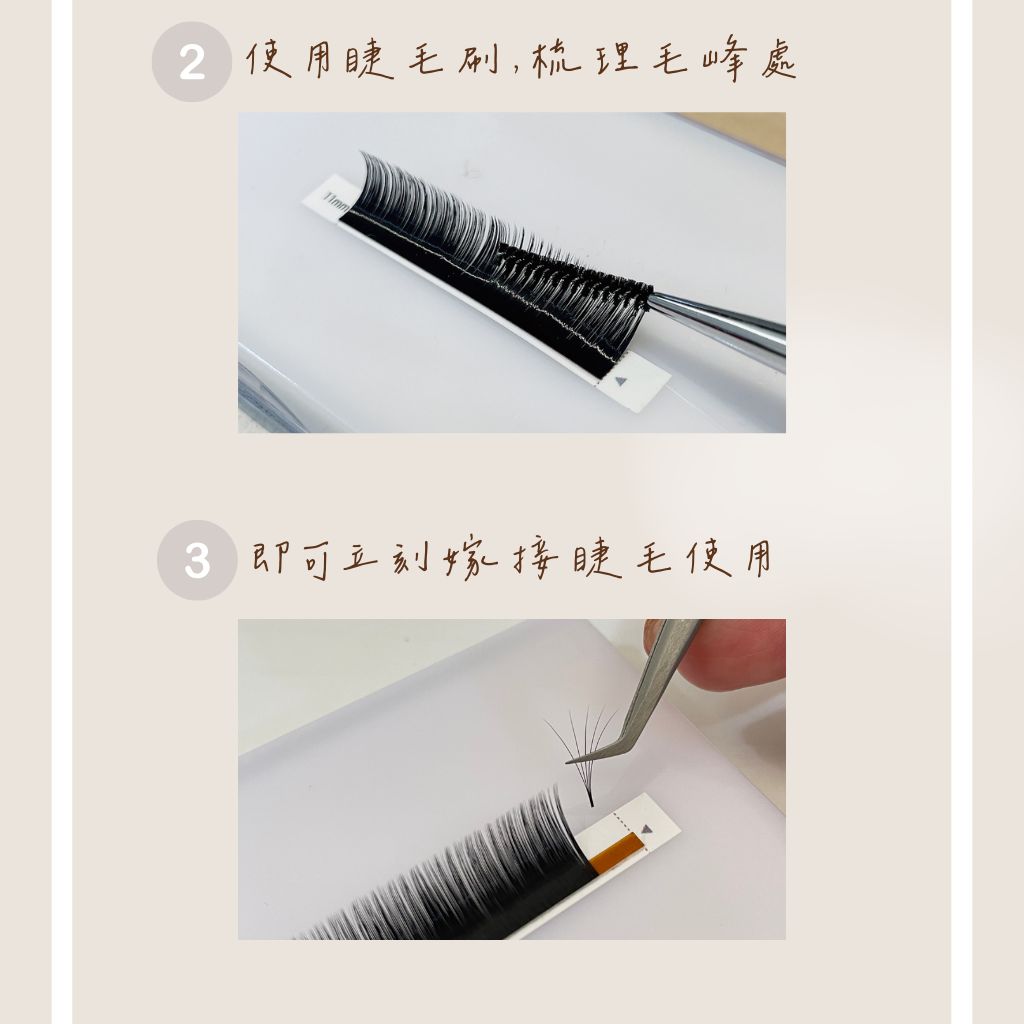 2 使用睫毛刷,梳理毛峰處

11mm

3 即可立刻嫁接睫毛使用